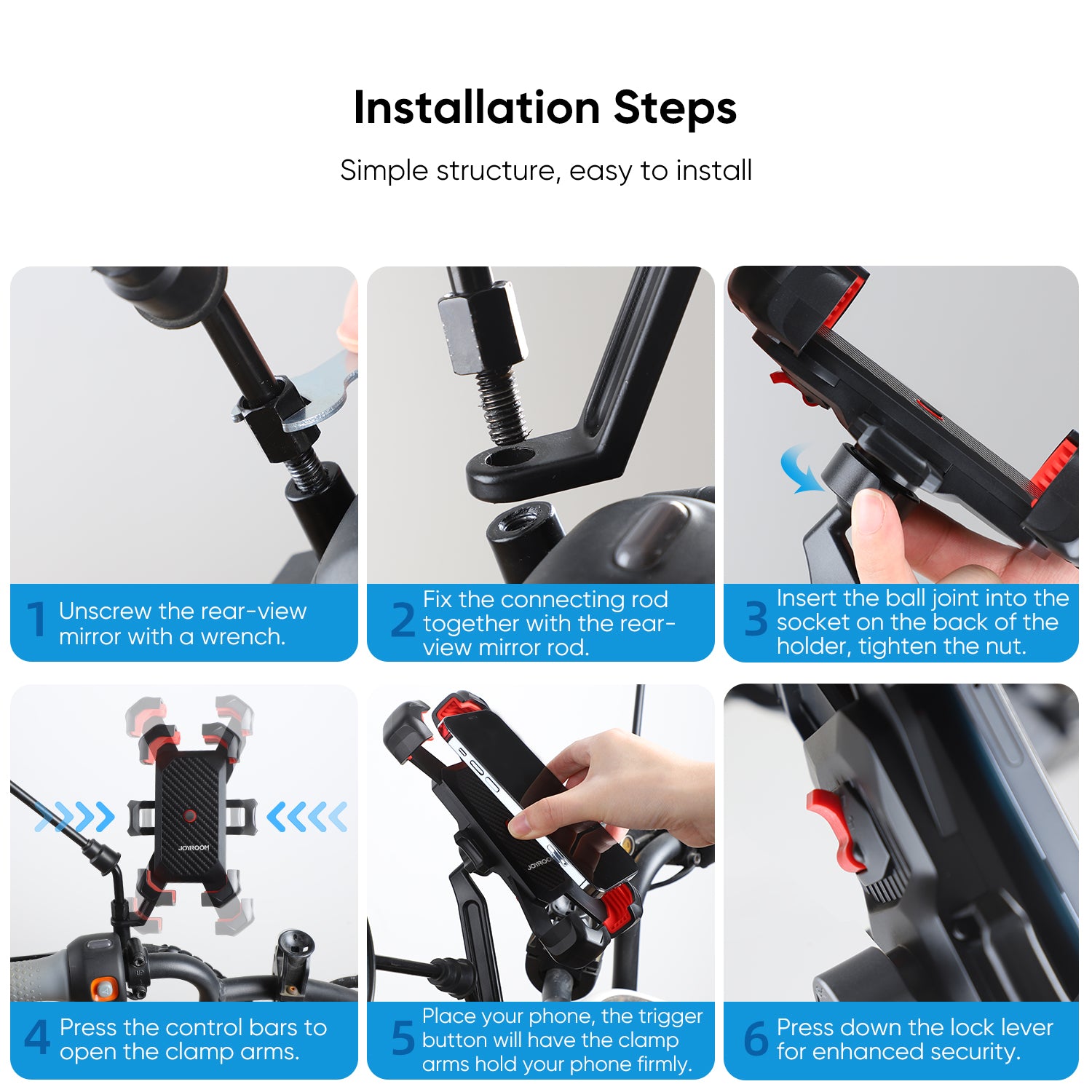 Installation Steps

Simple structure, easy to install

1 Unscrew the rear-view mirror with a wrench.

2 Fix the connecting rod together with the rear-view mirror rod.

3 Insert the ball joint into the socket on the back of the holder, tighten the nut.

JOYROOM

4 Press the control bars to open the clamp arms.

JOYROOM

5 Place your phone, the trigger button will have the clamp arms hold your phone firmly.

6 Press down the lock lever for enhanced security.