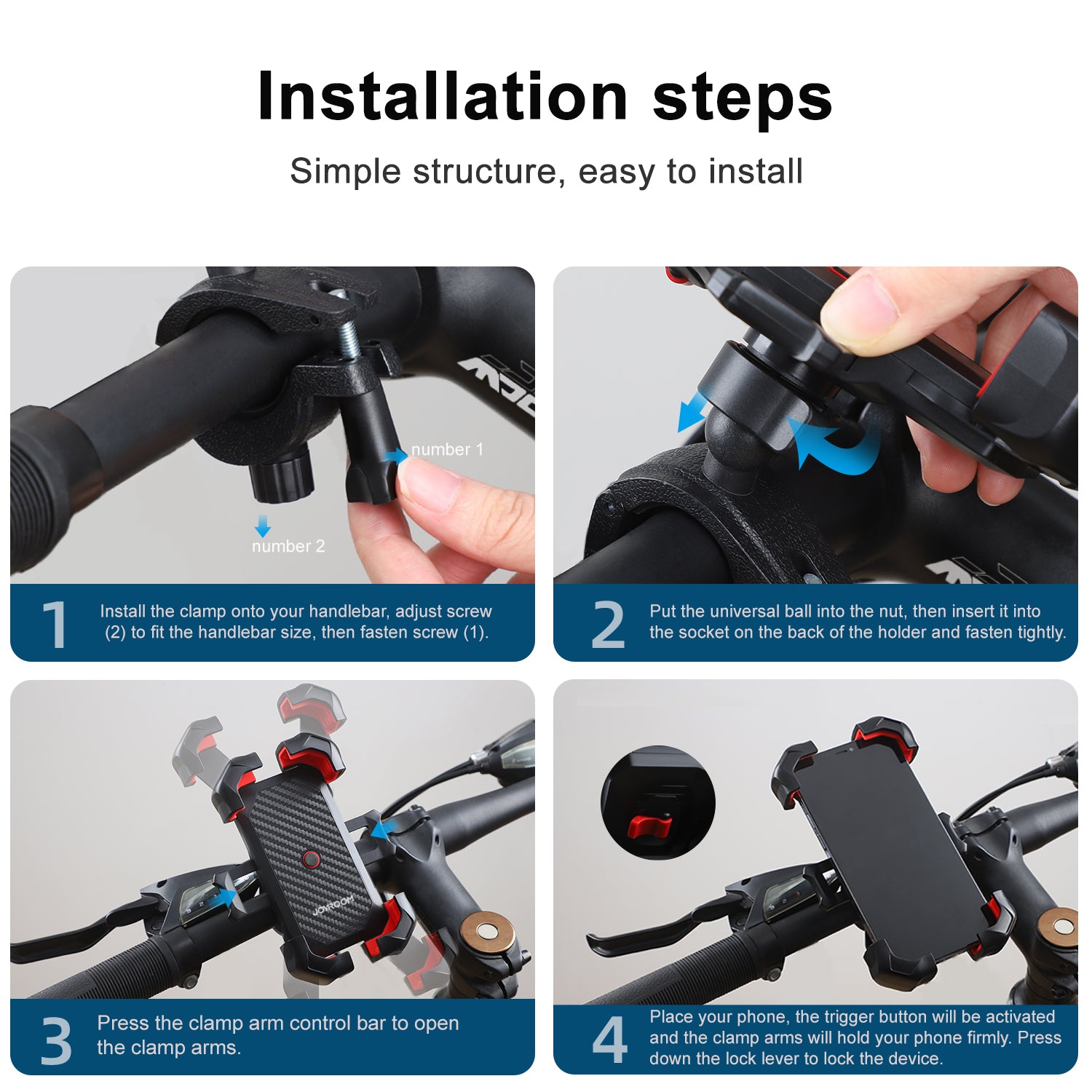 Installation steps

Simple structure, easy to install

number 1

number 2

1 Install the clamp onto your handlebar, adjust screw (2) to fit the handlebar size, then fasten screw (1).

2 Put the universal ball into the nut, then insert it into the socket on the back of the holder and fasten tightly.

JOYROOM

3 Press the clamp arm control bar to open the clamp arms.

4 Place your phone, the trigger button will be activated and the clamp arms will hold your phone firmly. Press down the lock lever to lock the device.