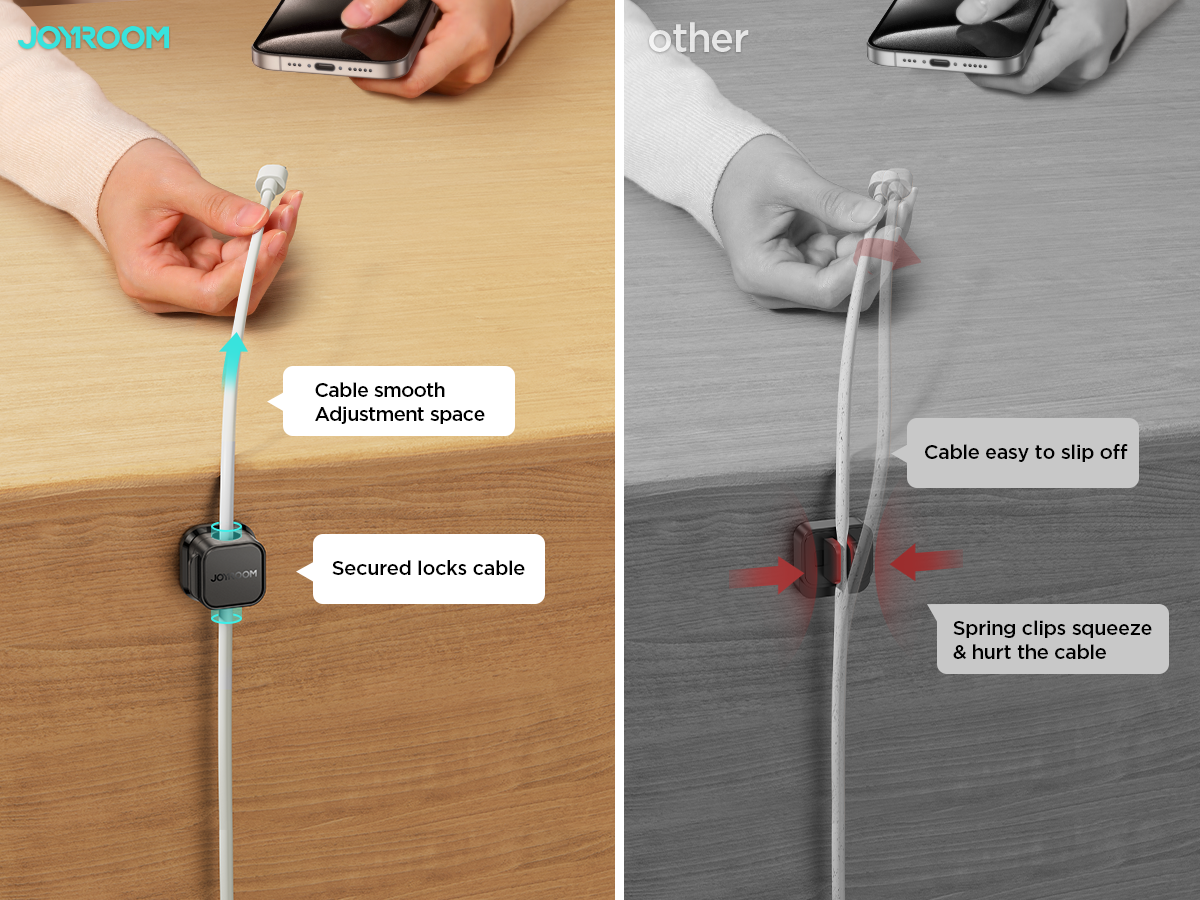 JOYROOM

Cable smooth
Adjustment space

JOYROOM

Secured locks cable

other

Cable easy to slip off

Spring clips squeeze
& hurt the cable